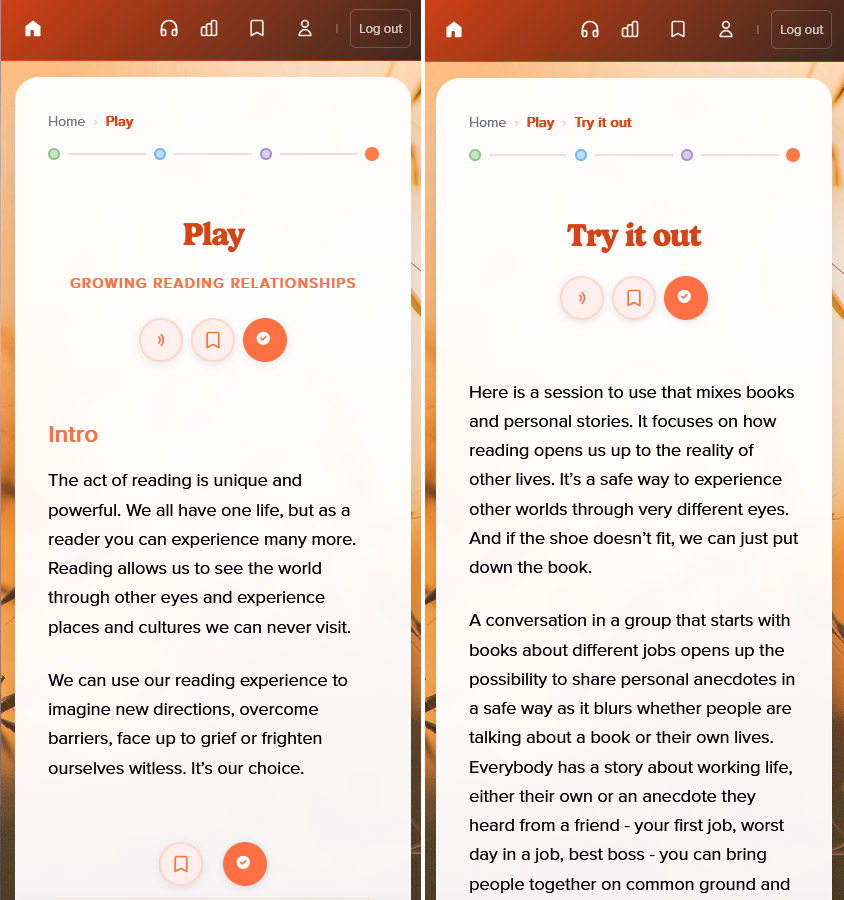 Log out

Home › Play

Play

GROWING READING RELATIONSHIPS

Intro

The act of reading is unique and powerful. We all have one life, but as a reader you can experience many more. Reading allows us to see the world through other eyes and experience places and cultures we can never visit.

We can use our reading experience to imagine new directions, overcome barriers, face up to grief or frighten ourselves witless. It's our choice.

Log out

Home › Play › Try it out

Try it out

Here is a session to use that mixes books and personal stories. It focuses on how reading opens us up to the reality of other lives. It's a safe way to experience other worlds through very different eyes. And if the shoe doesn't fit, we can just put down the book.

A conversation in a group that starts with books about different jobs opens up the possibility to share personal anecdotes in a safe way as it blurs whether people are talking about a book or their own lives. Everybody has a story about working life, either their own or an anecdote they heard from a friend - your first job, worst day in a job, best boss - you can bring people together on common ground and